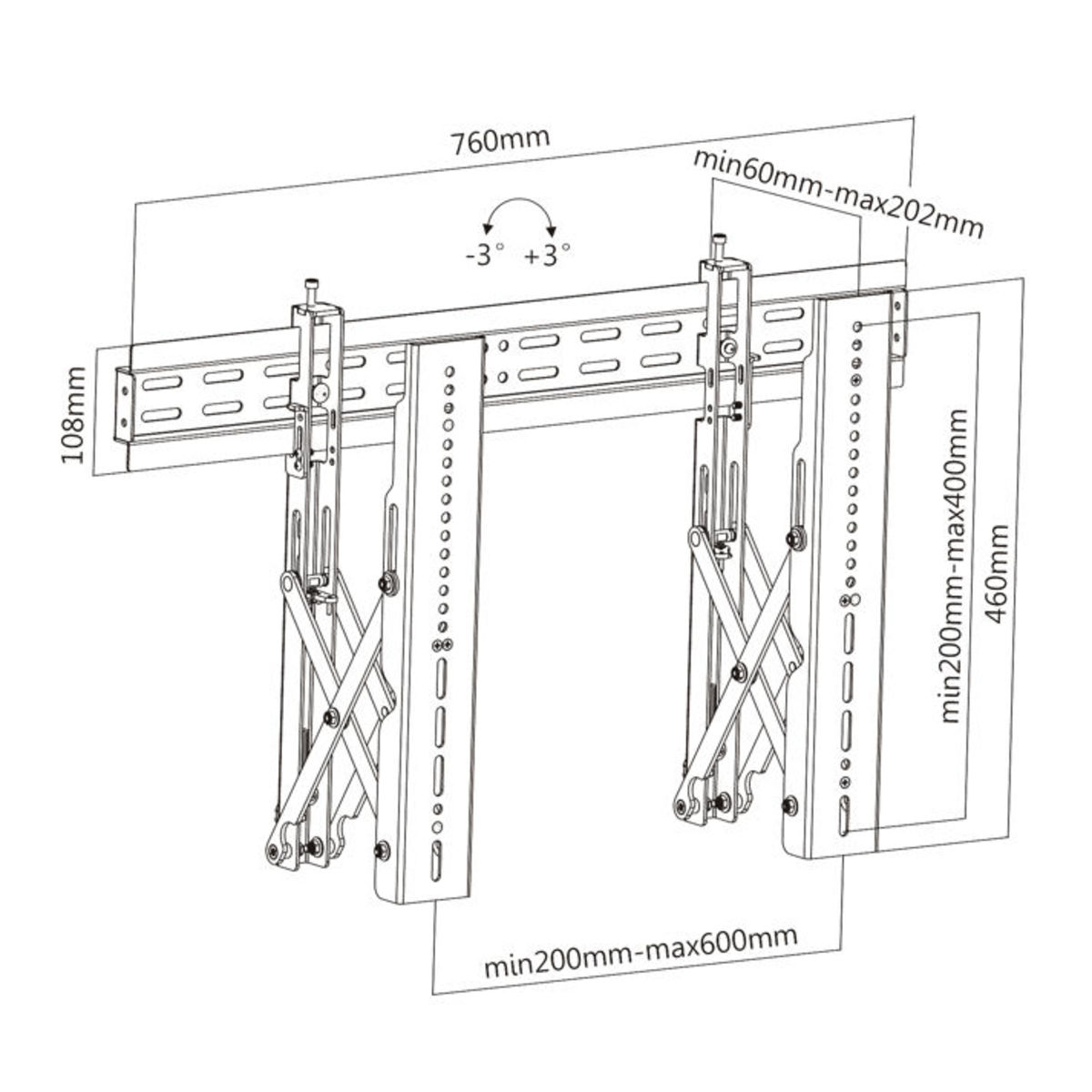 760mm

min60mm-max202mm

-3° +3°

108mm

min200mm-max400mm

460mm

min200mm-max600mm